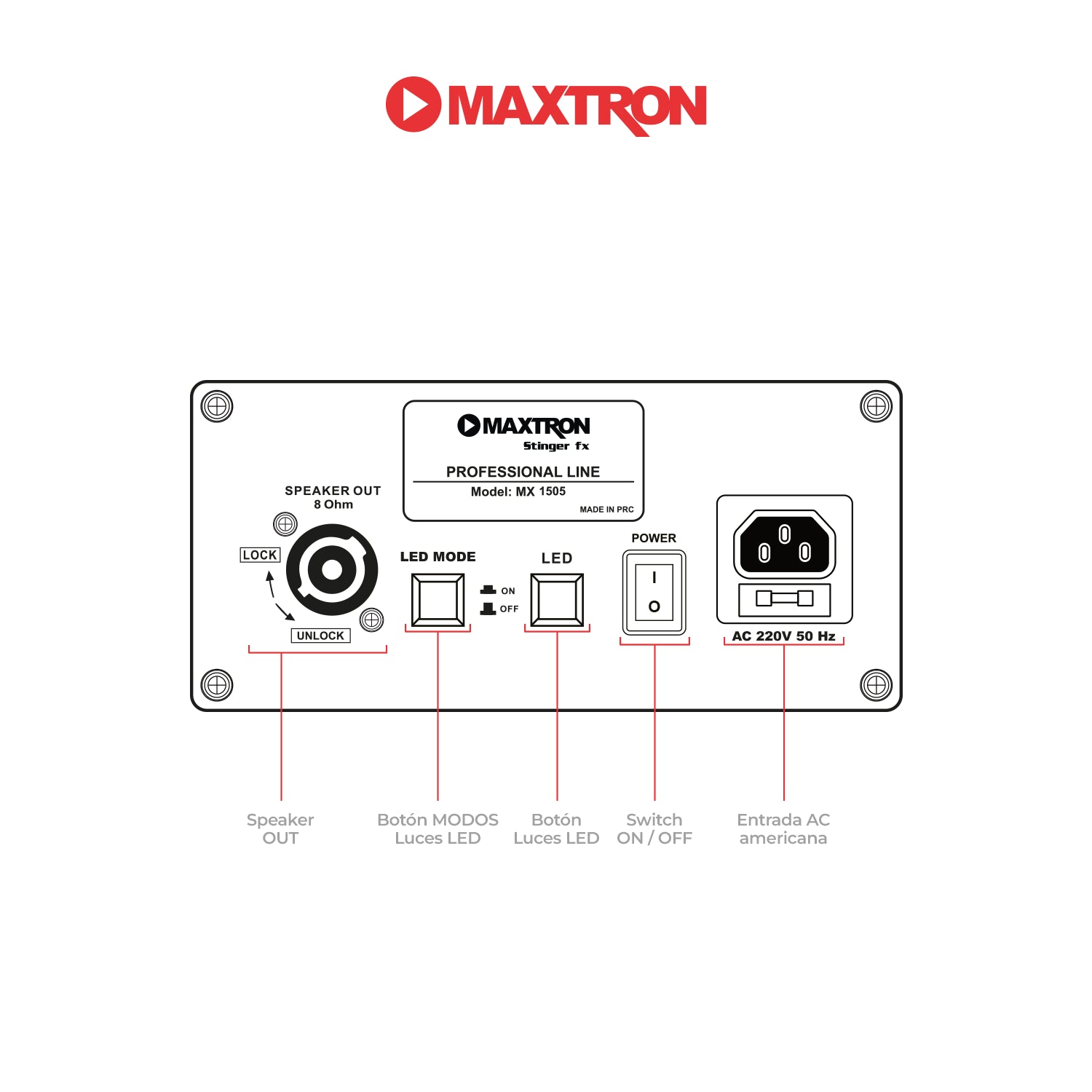 MAXTRON

MAXTRON
Stinger fx

PROFESSIONAL LINE
Model: MX 1505
MADE IN PRC

SPEAKER OUT
8 Ohm

LOCK

UNLOCK

LED MODE

ON
OFF

LED

POWER

I
O

AC 220V 50 Hz

Speaker OUT

Botón MODOS Luces LED

Botón Luces LED

Switch ON / OFF

Entrada AC americana